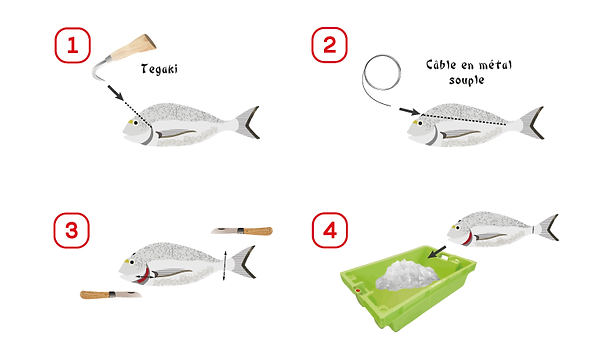 1

Tegaki

2

Câble en métal souple

3

4